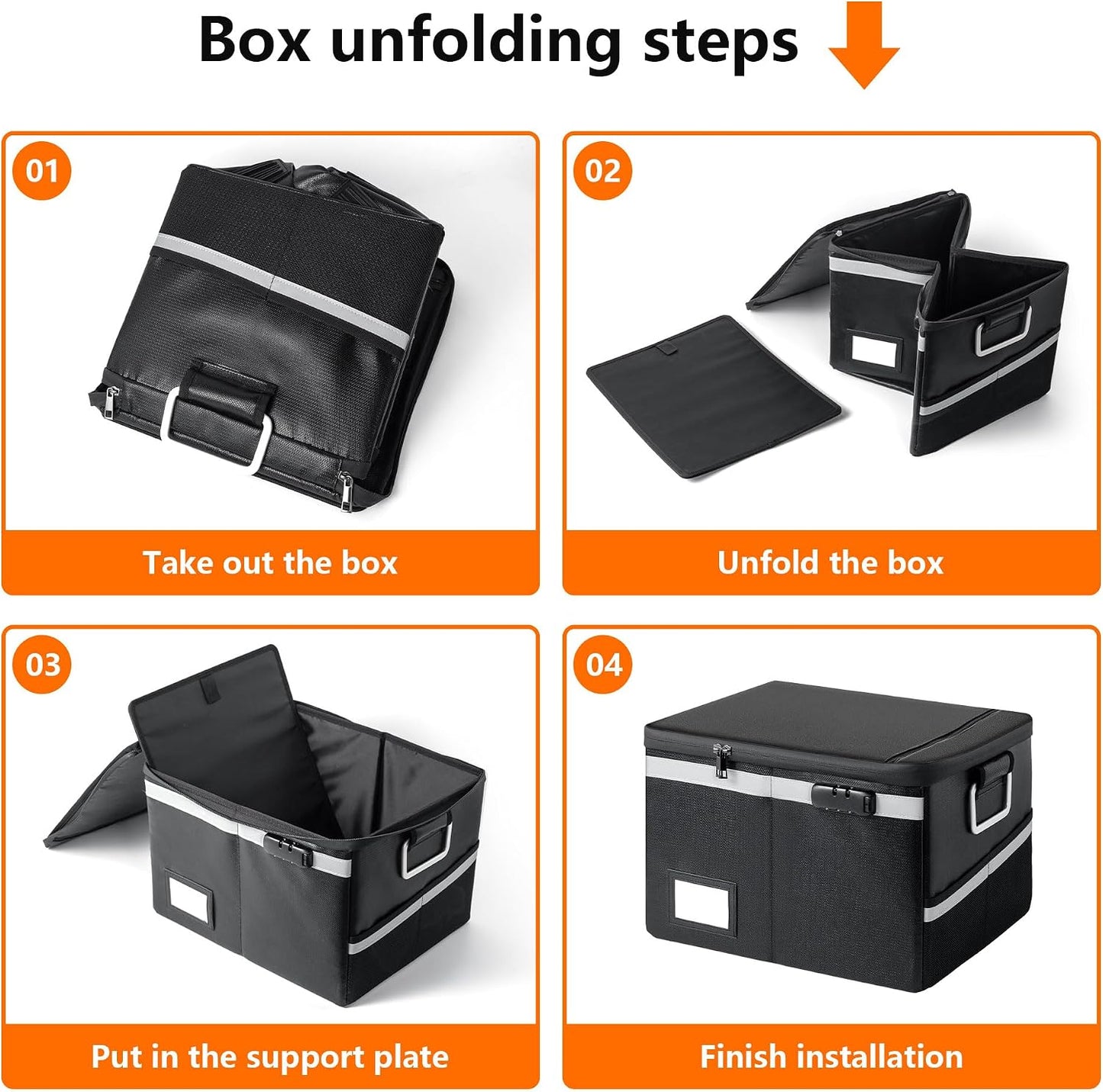 Box unfolding steps

01

Take out the box

02

Unfold the box

03

Put in the support plate

04

Finish installation